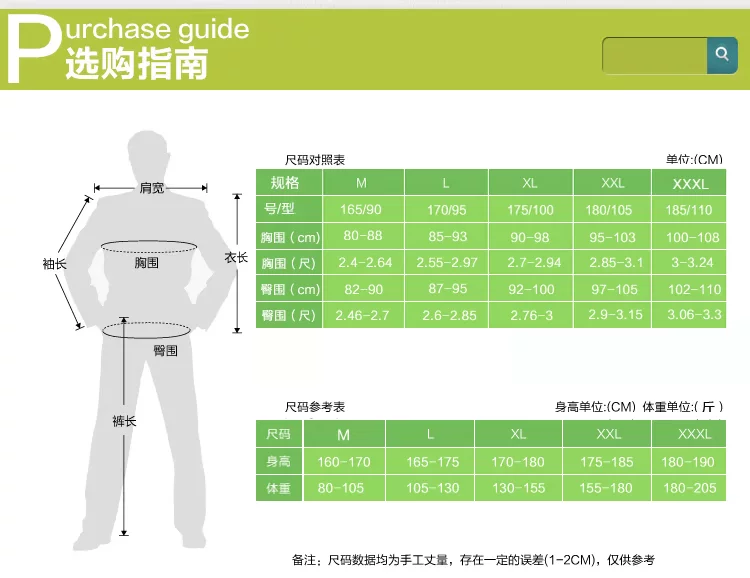 Purchase guide
选购指南

肩宽
袖长
胸围
衣长
臀围
裤长

尺码对照表 单位:(CM)

| 规格 | M | L | XL | XXL | XXXL |
|---|---|---|---|---|---|
| 号/型 | 165/90 | 170/95 | 175/100 | 180/105 | 185/110 |
| 胸围（cm） | 80-88 | 85-93 | 90-98 | 95-103 | 100-108 |
| 胸围（尺） | 2.4-2.64 | 2.55-2.97 | 2.7-2.94 | 2.85-3.1 | 3-3.24 |
| 臀围（cm） | 82-90 | 87-95 | 92-100 | 97-105 | 102-110 |
| 臀围（尺） | 2.46-2.7 | 2.6-2.85 | 2.76-3 | 2.9-3.15 | 3.06-3.3 |

尺码参考表 身高单位:(CM) 体重单位:(斤)

| 尺码 | M | L | XL | XXL | XXXL |
|---|---|---|---|---|---|
| 身高 | 160-170 | 165-175 | 170-180 | 175-185 | 180-190 |
| 体重 | 80-105 | 105-130 | 130-155 | 155-180 | 180-205 |

备注：尺码数据均为手工丈量，存在一定的误差(1-2CM)，仅供参考