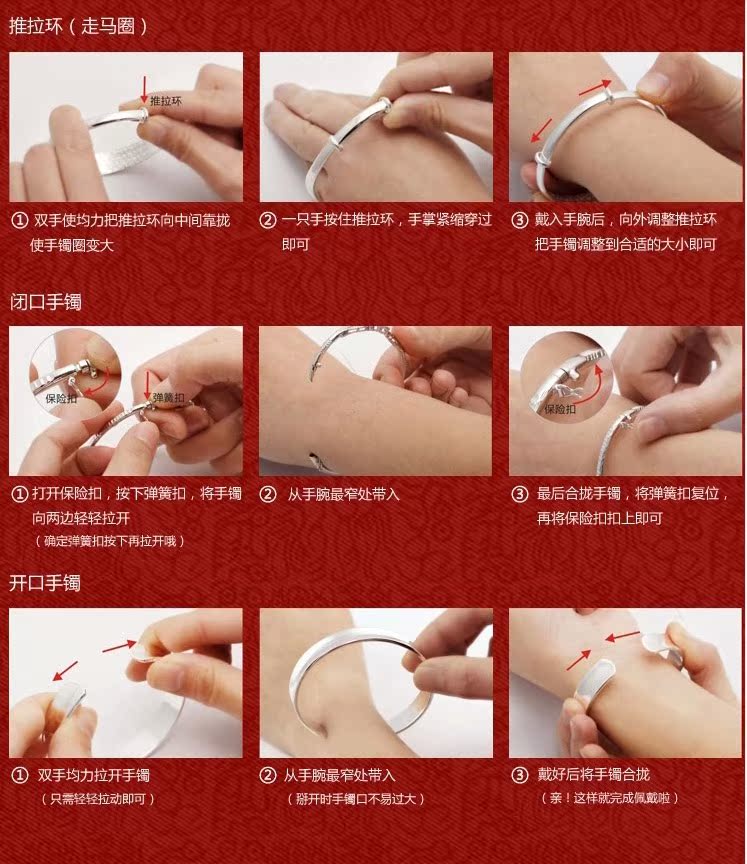 推拉环（走马圈）

推拉环

① 双手使均力把推拉环向中间靠拢使手镯圈变大

② 一只手按住推拉环，手掌紧缩穿过即可

③ 戴入手腕后，向外调整推拉环把手镯调整到合适的大小即可

闭口手镯

保险扣

弹簧扣

保险扣

① 打开保险扣，按下弹簧扣，将手镯向两边轻轻拉开
（确定弹簧扣按下再拉开哦）

② 从手腕最窄处带入

③ 最后合拢手镯，将弹簧扣复位，再将保险扣扣上即可

开口手镯

① 双手均力拉开手镯
（只需轻轻拉动即可）

② 从手腕最窄处带入
（掰开时手镯口不易过大）

③ 戴好后将手镯合拢
（亲！这样就完成佩戴啦）