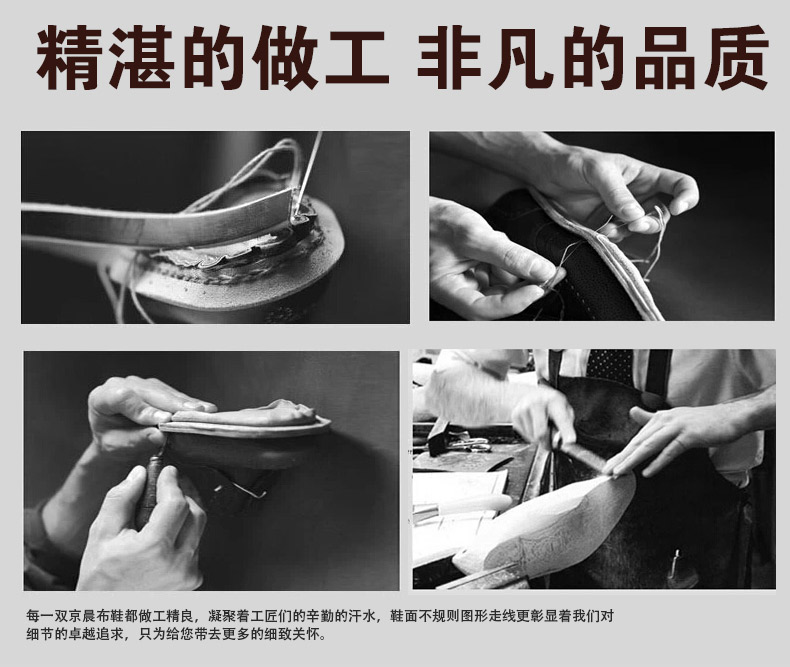 精湛的做工 非凡的品质

每一双京晨布鞋都做工精良，凝聚着工匠们的辛勤的汗水，鞋面不规则图形走线更彰显着我们对细节的卓越追求，只为给您带去更多的细致关怀。