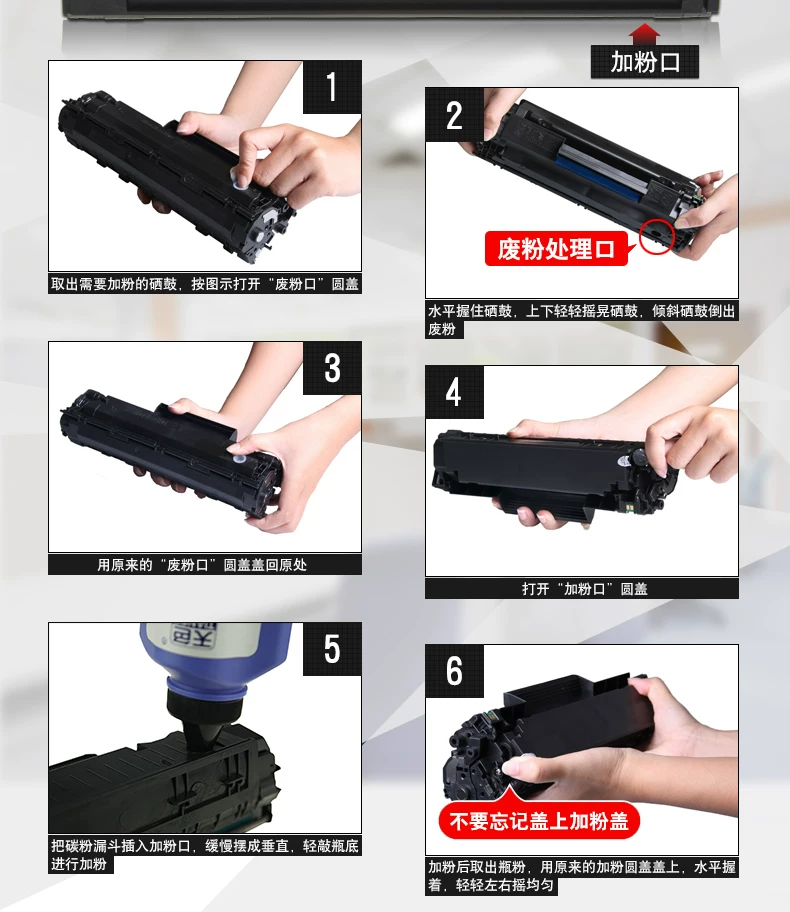 加粉口

1

取出需要加粉的硒鼓，按图示打开“废粉口”圆盖

2

废粉处理口

水平握住硒鼓，上下轻轻摇晃硒鼓，倾斜硒鼓倒出废粉

3

用原来的“废粉口”圆盖盖回原处

4

打开“加粉口”圆盖

5

把碳粉漏斗插入加粉口，缓慢摆成垂直，轻敲瓶底进行加粉

6

不要忘记盖上加粉盖

加粉后取出瓶粉，用原来的加粉圆盖盖上，水平握着，轻轻左右摇均匀