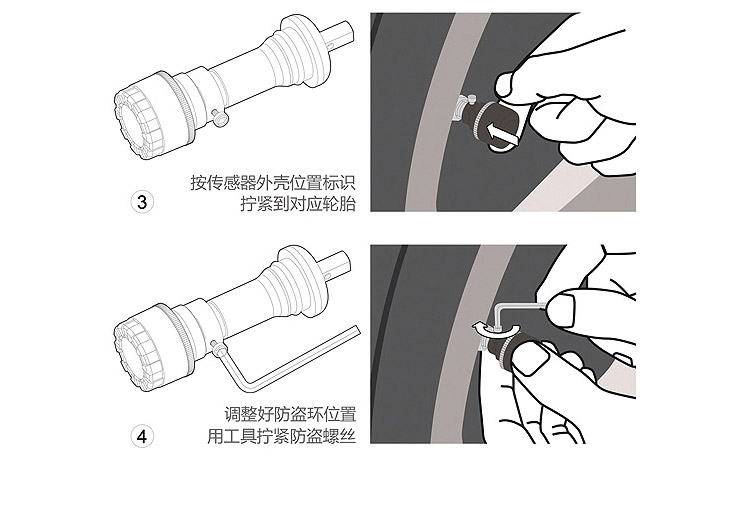 ③ 按传感器外壳位置标识
拧紧到对应轮胎

④ 调整好防盗环位置
用工具拧紧防盗螺丝