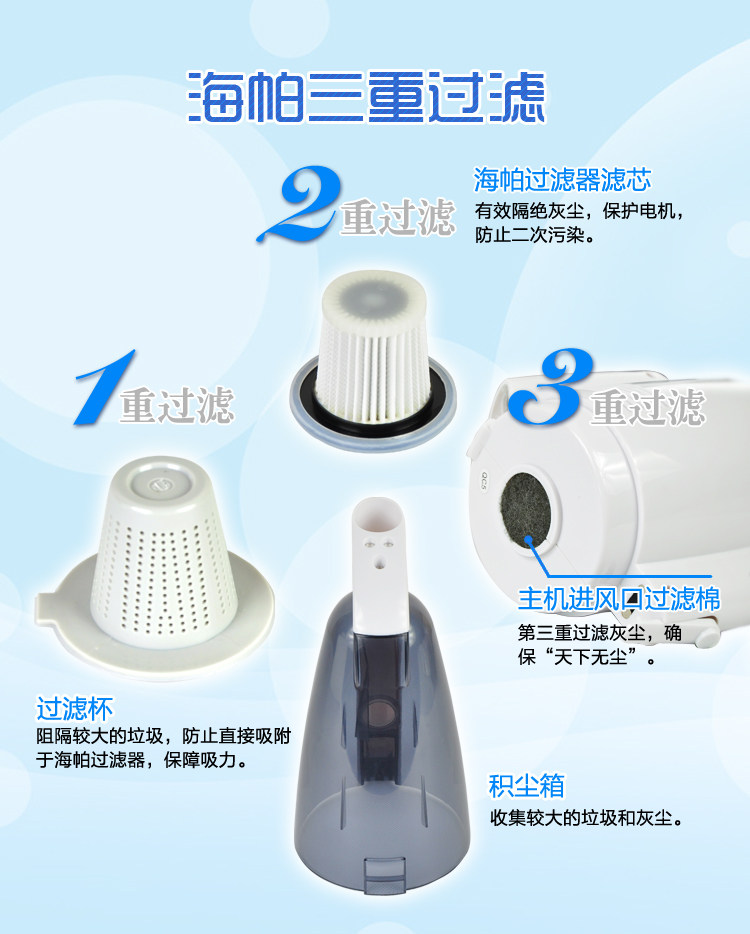 海帕三重过滤

2重过滤

海帕过滤器滤芯
有效隔绝灰尘，保护电机，防止二次污染。

1重过滤

3重过滤

QC5

主机进风口过滤棉
第三重过滤灰尘，确保“天下无尘”。

过滤杯
阻隔较大的垃圾，防止直接吸附于海帕过滤器，保障吸力。

积尘箱
收集较大的垃圾和灰尘。