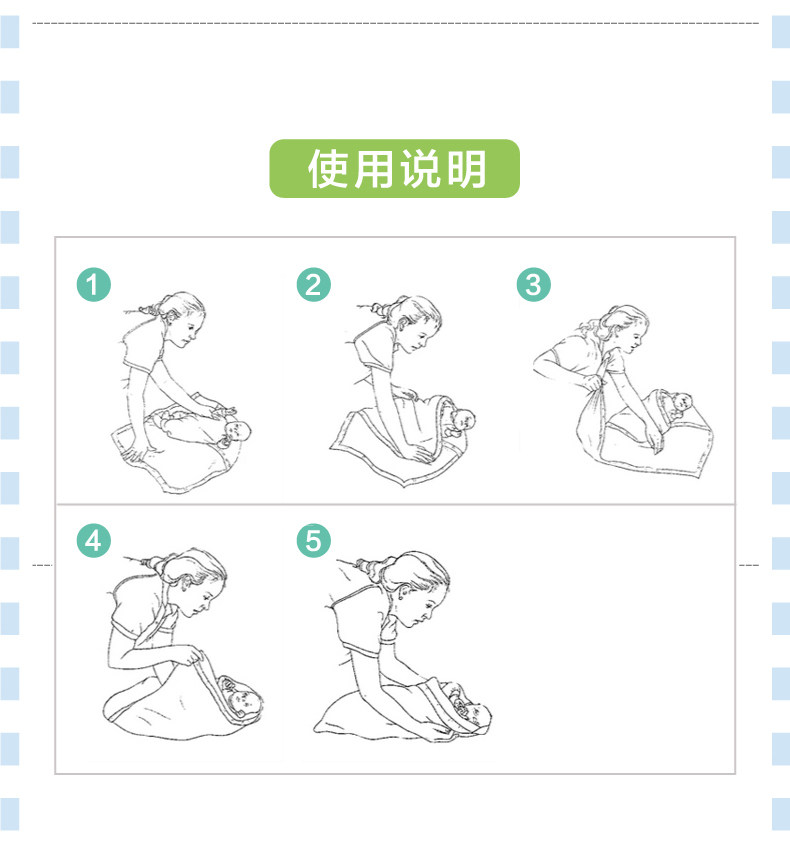 使用说明

1

2

3

4

5