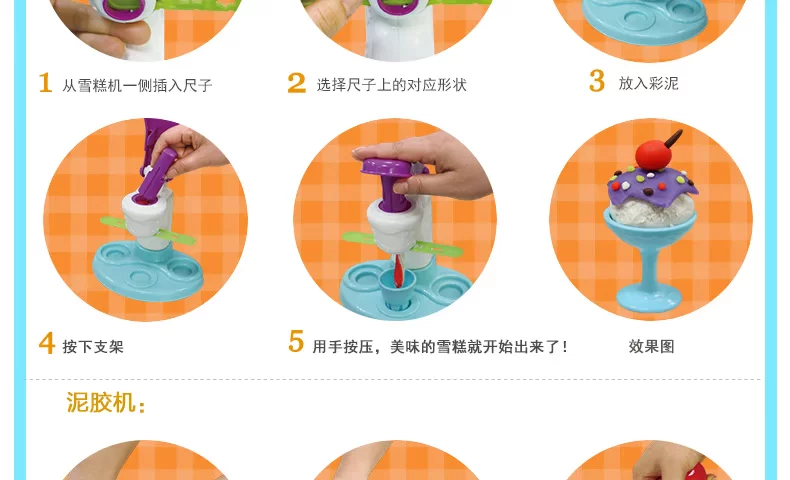 1 从雪糕机一侧插入尺子

2 选择尺子上的对应形状

3 放入彩泥

4 按下支架

5 用手按压，美味的雪糕就开始出来了！

效果图

泥胶机：