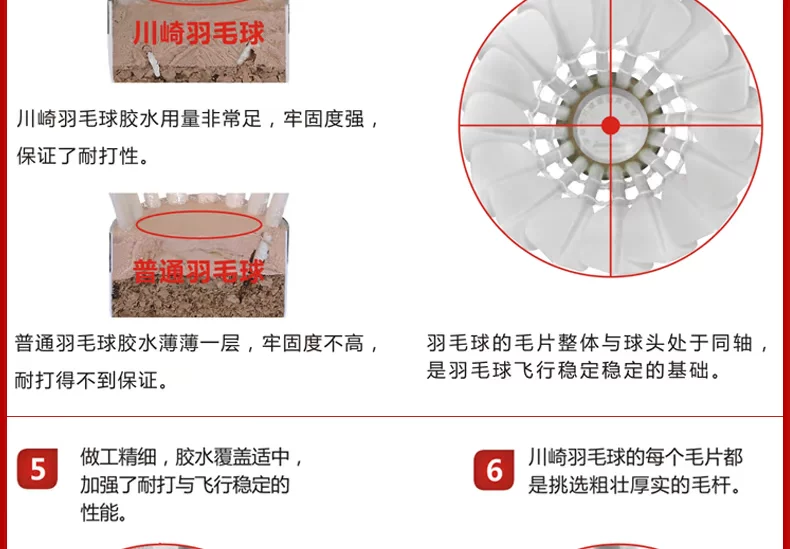 川崎羽毛球

川崎羽毛球胶水用量非常足，牢固度强，保证了耐打性。

普通羽毛球

普通羽毛球胶水薄薄一层，牢固度不高，耐打得不到保证。

羽毛球的毛片整体与球头处于同轴，是羽毛球飞行稳定稳定的基础。

5

做工精细，胶水覆盖适中，加强了耐打与飞行稳定的性能。

6

川崎羽毛球的每个毛片都是挑选粗壮厚实的毛杆。