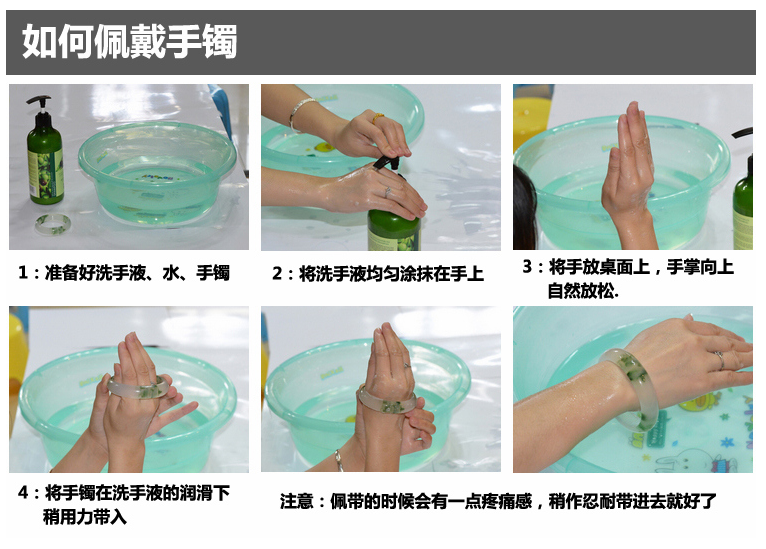 如何佩戴手镯

1：准备好洗手液、水、手镯

2：将洗手液均匀涂抹在手上

3：将手放桌面上，手掌向上自然放松.

4：将手镯在洗手液的润滑下稍用力带入

注意：佩带的时候会有一点疼痛感，稍作忍耐带进去就好了