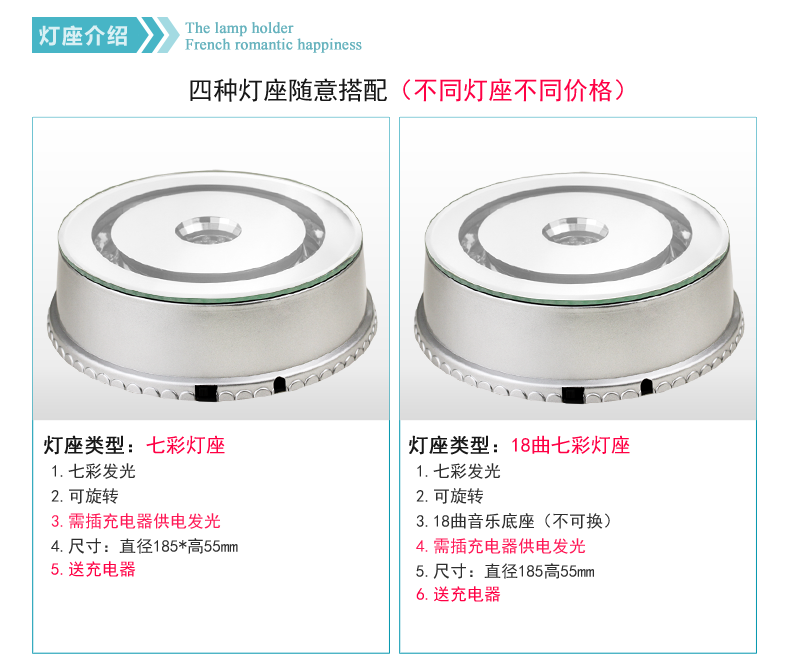 灯座介绍
The lamp holder
French romantic happiness

四种灯座随意搭配（不同灯座不同价格）

灯座类型：七彩灯座
1. 七彩发光
2. 可旋转
3. 需插充电器供电发光
4. 尺寸：直径185*高55mm
5. 送充电器

灯座类型：18曲七彩灯座
1. 七彩发光
2. 可旋转
3. 18曲音乐底座（不可换）
4. 需插充电器供电发光
5. 尺寸：直径185高55mm
6. 送充电器