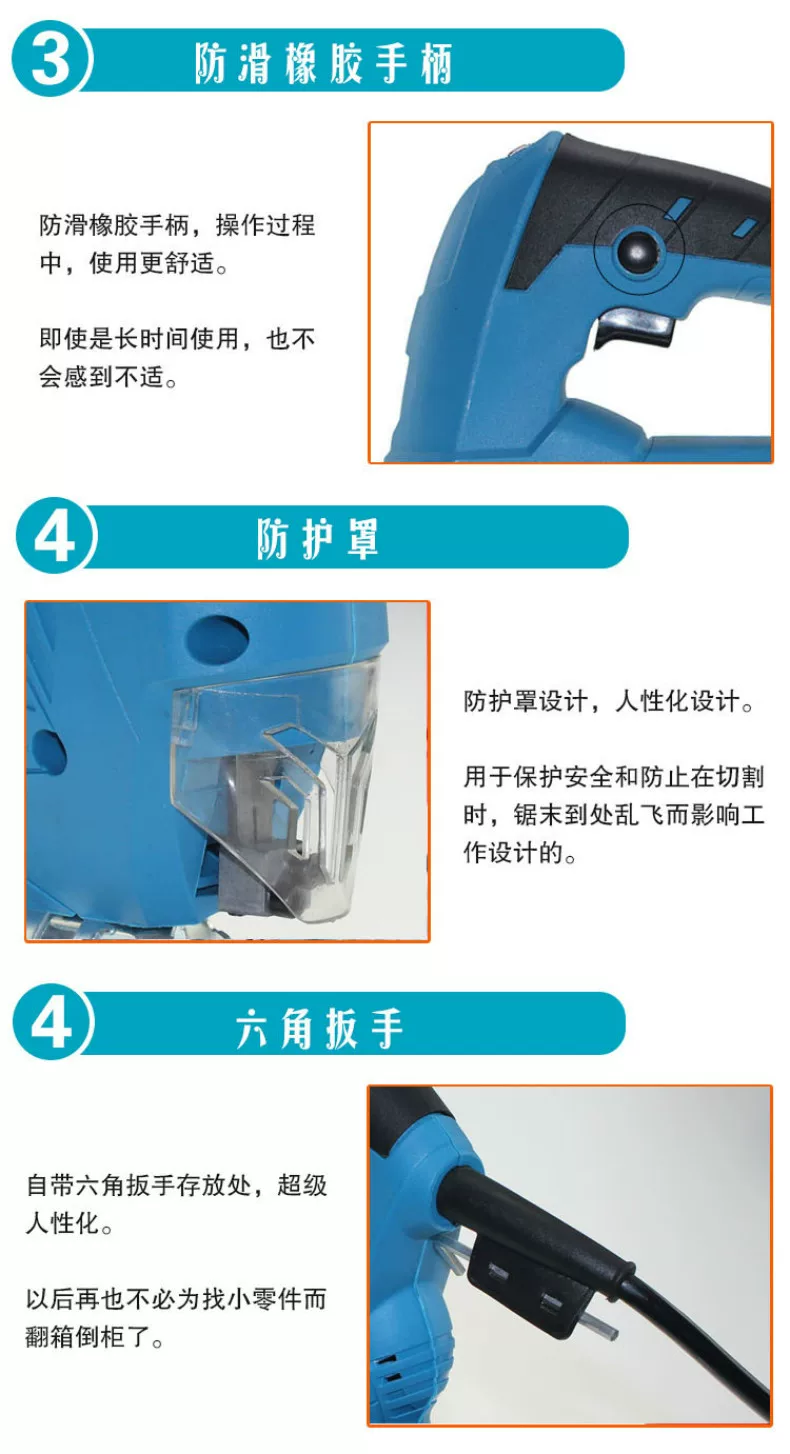 3 防滑橡胶手柄

防滑橡胶手柄，操作过程中，使用更舒适。

即使是长时间使用，也不会感到不适。

4 防护罩

防护罩设计，人性化设计。

用于保护安全和防止在切割时，锯末到处乱飞而影响工作设计的。

4 六角扳手

自带六角扳手存放处，超级人性化。

以后再也不必为找小零件而翻箱倒柜了。