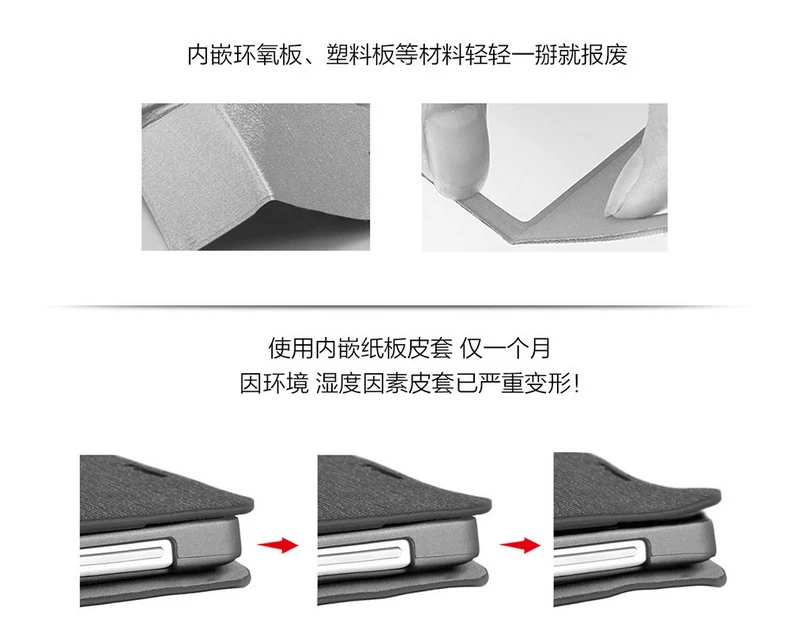 内嵌环氧板、塑料板等材料轻轻一掰就报废

使用内嵌纸板皮套 仅一个月
因环境 湿度因素皮套已严重变形!