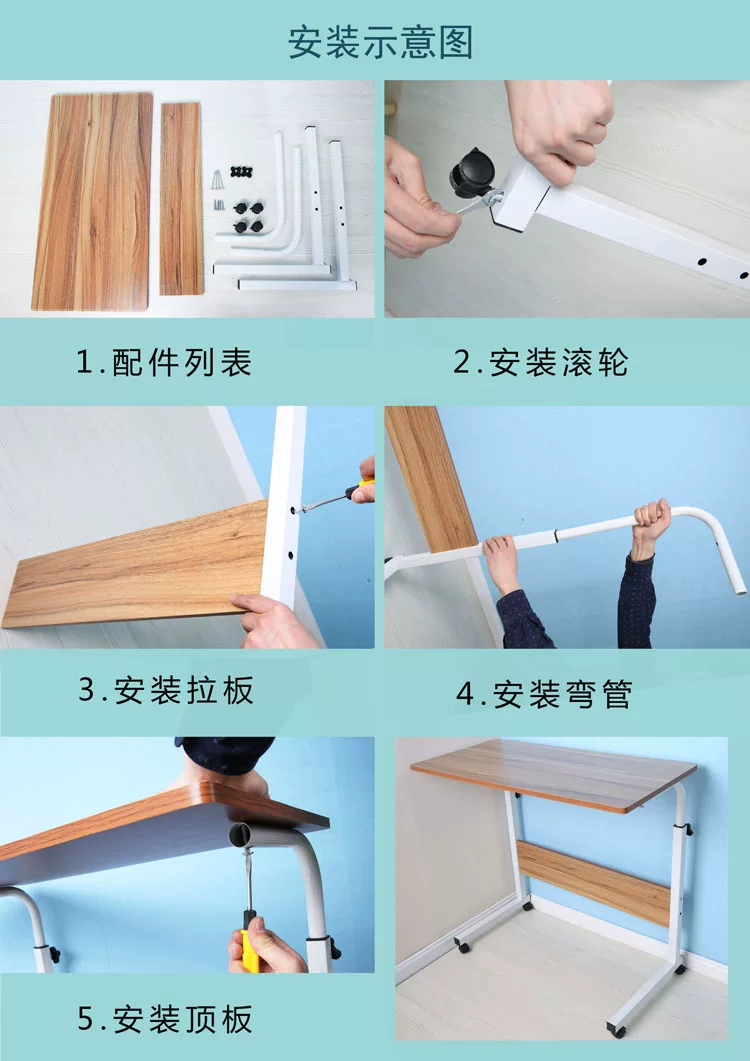 安装示意图

1.配件列表

2.安装滚轮

3.安装拉板

4.安装弯管

5.安装顶板