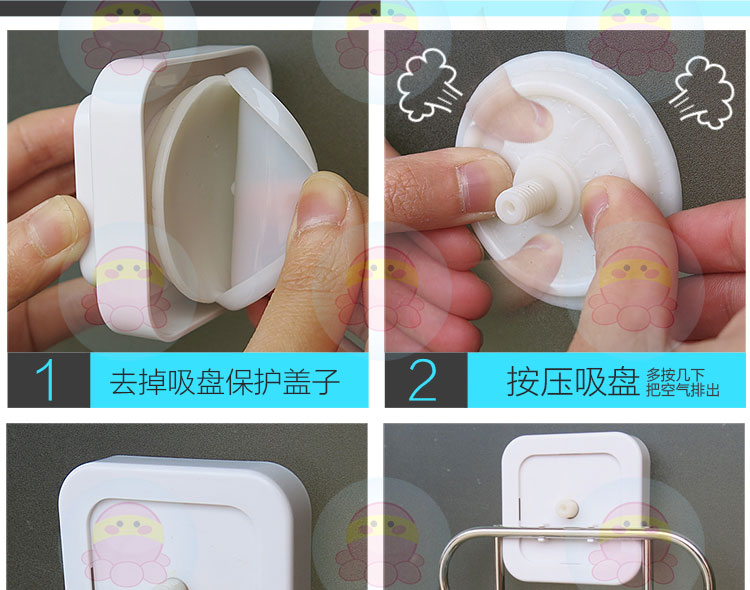 1 去掉吸盘保护盖子

2 按压吸盘 多按几下 把空气排出