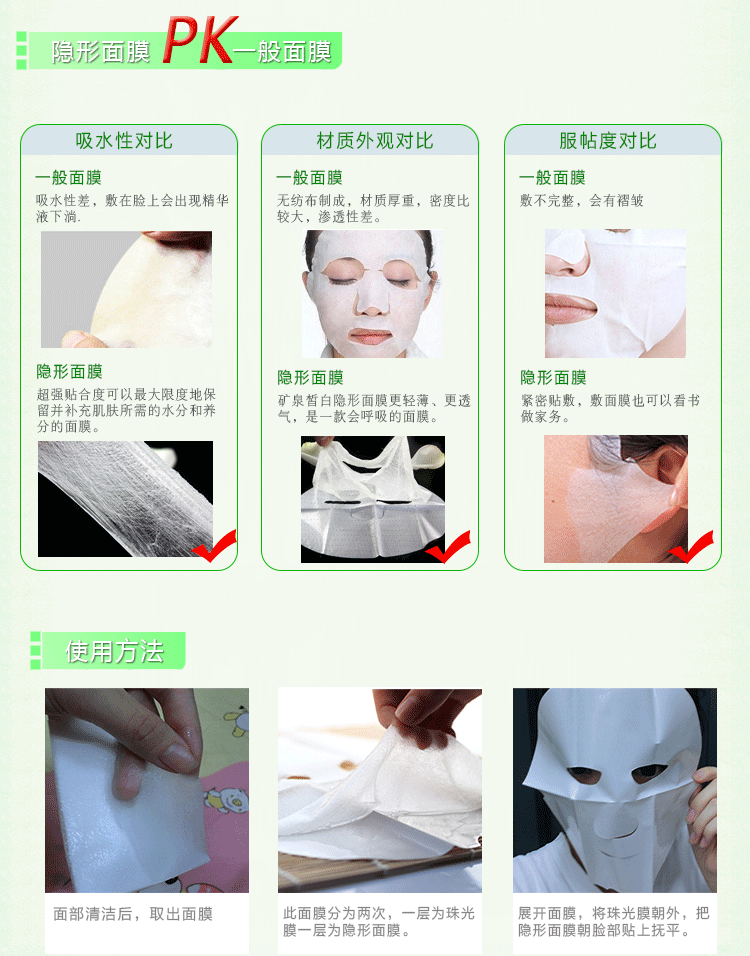 隐形面膜 PK 一般面膜

吸水性对比

一般面膜
吸水性差，敷在脸上会出现精华液下淌.

隐形面膜
超强贴合度可以最大限度地保留并补充肌肤所需的水分和养分的面膜。

材质外观对比

一般面膜
无纺布制成，材质厚重，密度比较大，渗透性差。

隐形面膜
矿泉皙白隐形面膜更轻薄、更透气，是一款会呼吸的面膜。

服帖度对比

一般面膜
敷不完整，会有褶皱

隐形面膜
紧密贴敷，敷面膜也可以看书做家务。

使用方法

面部清洁后，取出面膜

此面膜分为两次，一层为珠光膜一层为隐形面膜。

展开面膜，将珠光膜朝外，把隐形面膜朝脸部贴上抚平。