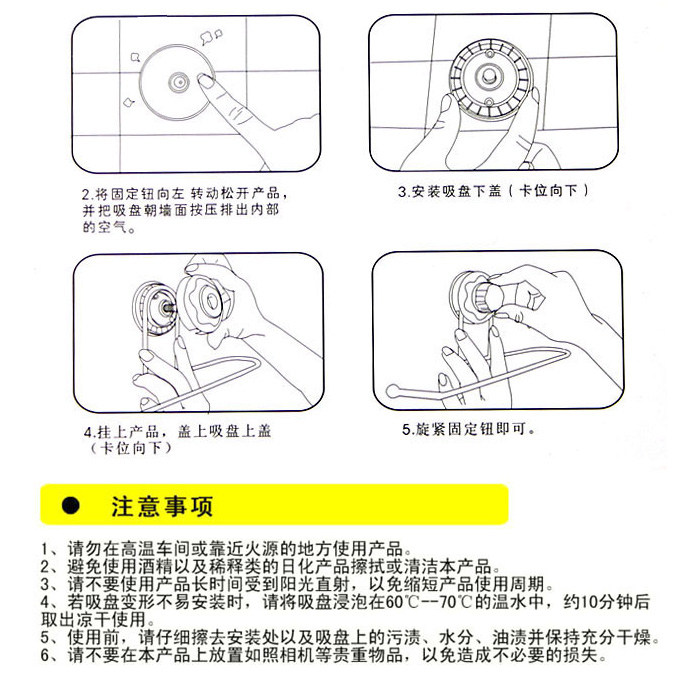 2.将固定钮向左 转动松开产品，并把吸盘朝墙面按压排出内部的空气。

3.安装吸盘下盖（卡位向下）

4.挂上产品，盖上吸盘上盖（卡位向下）

5.旋紧固定钮即可。

● 注意事项

1、请勿在高温车间或靠近火源的地方使用产品。
2、避免使用酒精以及稀释类的日化产品擦拭或清洁本产品。
3、请不要使用产品长时间受到阳光直射，以免缩短产品使用周期。
4、若吸盘变形不易安装时，请将吸盘浸泡在60℃--70℃的温水中，约10分钟后取出凉干使用。
5、使用前，请仔细擦去安装处以及吸盘上的污渍、水分、油渍并保持充分干燥。
6、请不要在本产品上放置如照相机等贵重物品，以免造成不必要的损失。