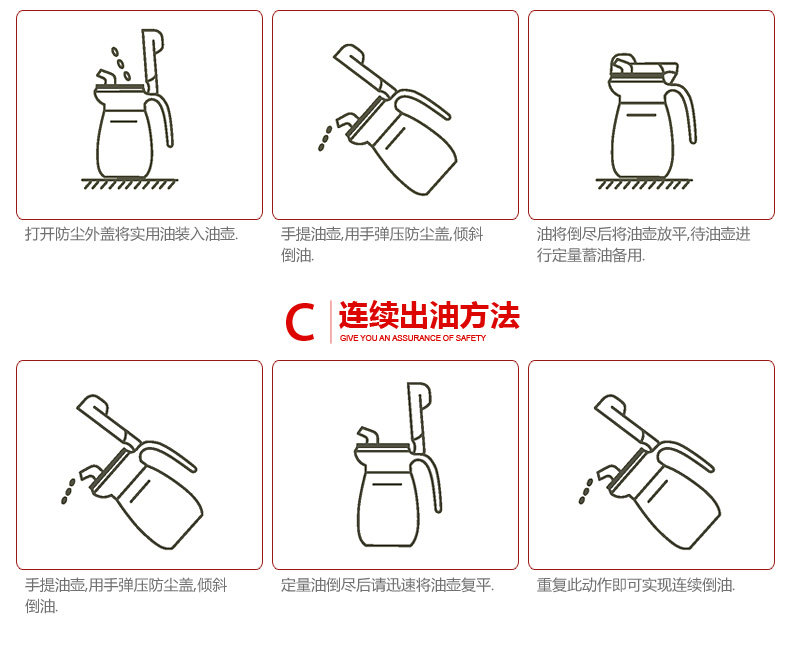 打开防尘外盖将实用油装入油壶.

手提油壶,用手弹压防尘盖,倾斜倒油.

油将倒尽后将油壶放平,待油壶进行定量蓄油备用.

C 连续出油方法
GIVE YOU AN ASSURANCE OF SAFETY

手提油壶,用手弹压防尘盖,倾斜倒油.

定量油倒尽后请迅速将油壶复平.

重复此动作即可实现连续倒油.