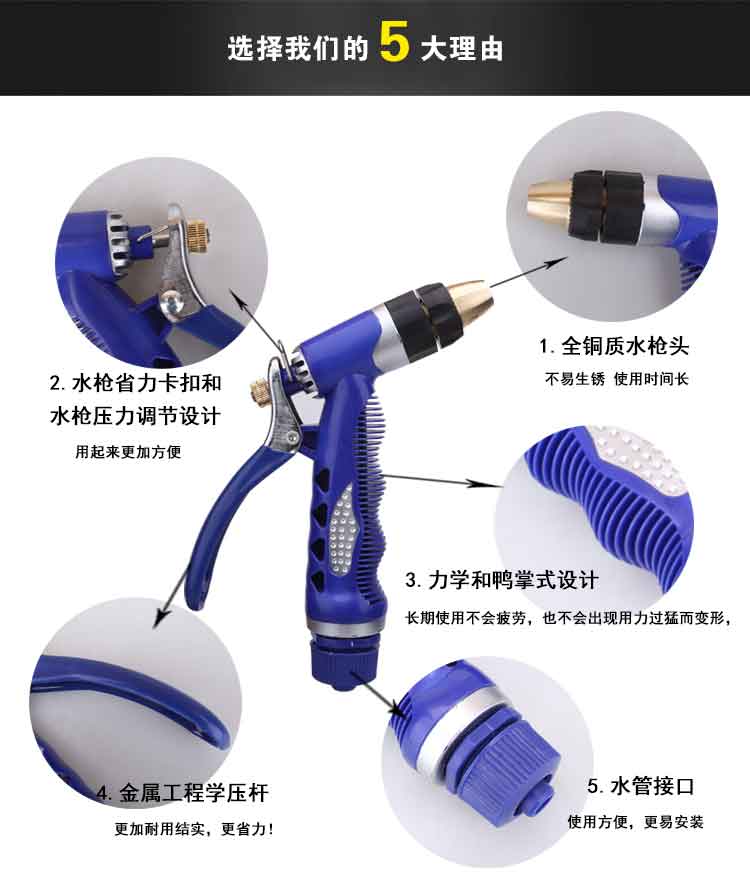 选择我们的 5 大理由

1. 全铜质水枪头
不易生锈 使用时间长

2. 水枪省力卡扣和水枪压力调节设计
用起来更加方便

3. 力学和鸭掌式设计
长期使用不会疲劳，也不会出现用力过猛而变形，

4. 金属工程学压杆
更加耐用结实，更省力！

5. 水管接口
使用方便，更易安装