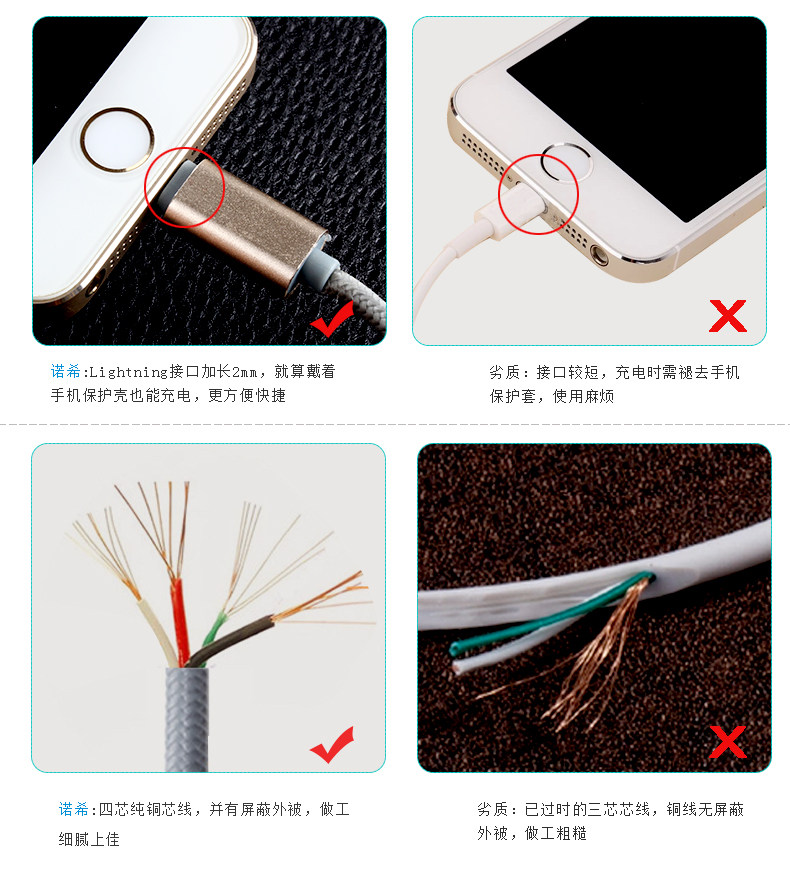 诺希:Lightning接口加长2mm，就算戴着手机保护壳也能充电，更方便快捷

劣质：接口较短，充电时需褪去手机保护套，使用麻烦

诺希:四芯纯铜芯线，并有屏蔽外被，做工细腻上佳

劣质：已过时的三芯芯线，铜线无屏蔽外被，做工粗糙