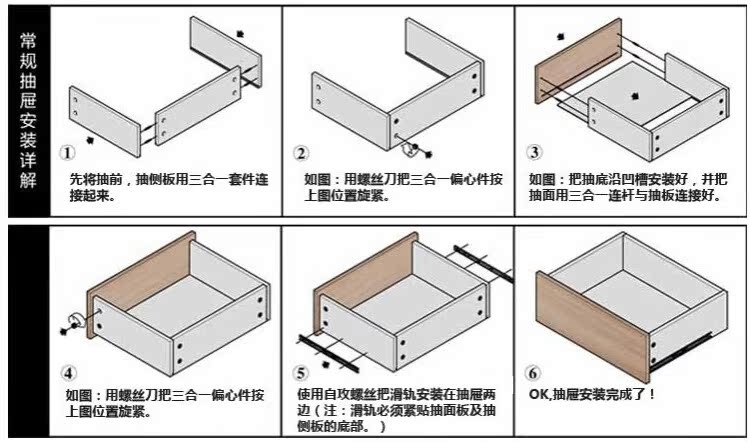 常规抽屉安装详解

①
先将抽前，抽侧板用三合一套件连接起来。

②
如图：用螺丝刀把三合一偏心件按上图位置旋紧。

③
如图：把抽底沿凹槽安装好，并把抽面用三合一连杆与抽板连接好。

④
如图：用螺丝刀把三合一偏心件按上图位置旋紧。

⑤
使用自攻螺丝把滑轨安装在抽屉两边（注：滑轨必须紧贴抽面板及抽侧板的底部。）

⑥
OK,抽屉安装完成了！