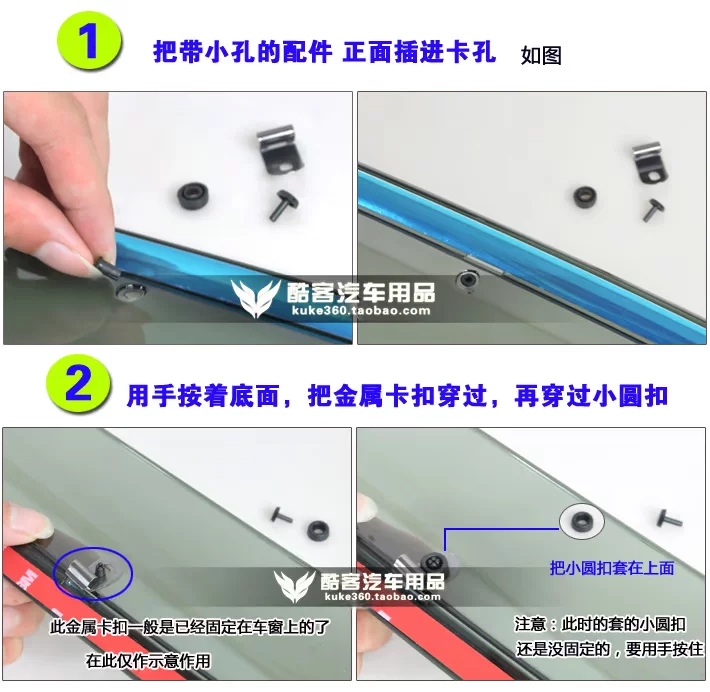 1 把带小孔的配件 正面插进卡孔 如图

酷客汽车用品
kuke360.taobao.com

2 用手按着底面，把金属卡扣穿过，再穿过小圆扣

3M

酷客汽车用品
kuke360.taobao.com

此金属卡扣一般是已经固定在车窗上的了
在此仅作示意作用

把小圆扣套在上面

注意：此时的套的小圆扣
还是没固定的，要用手按住