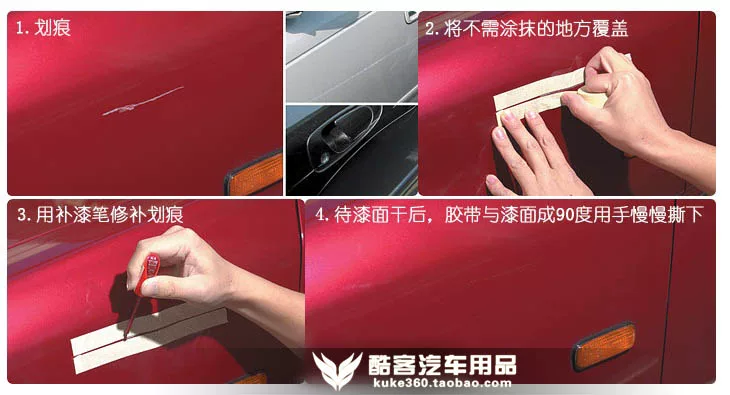 1. 划痕

2. 将不需涂抹的地方覆盖

3. 用补漆笔修补划痕

4. 待漆面干后，胶带与漆面成90度用手慢慢撕下

酷客汽车用品
kuke360.taobao.com