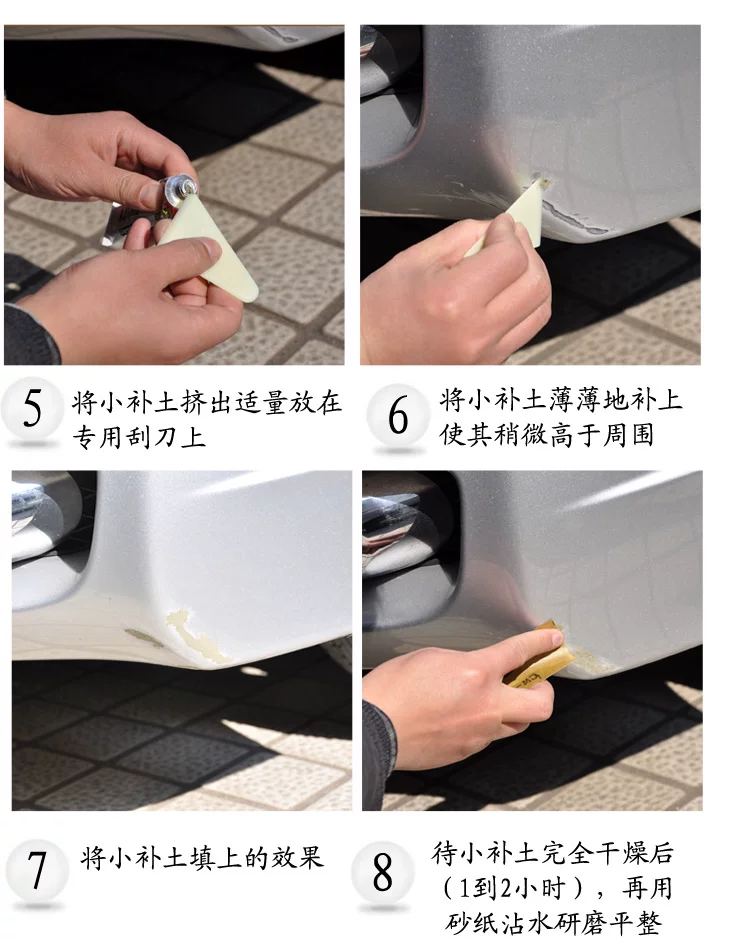 5 将小补土挤出适量放在专用刮刀上

6 将小补土薄薄地补上使其稍微高于周围

7 将小补土填上的效果

8 待小补土完全干燥后（1到2小时），再用砂纸沾水研磨平整