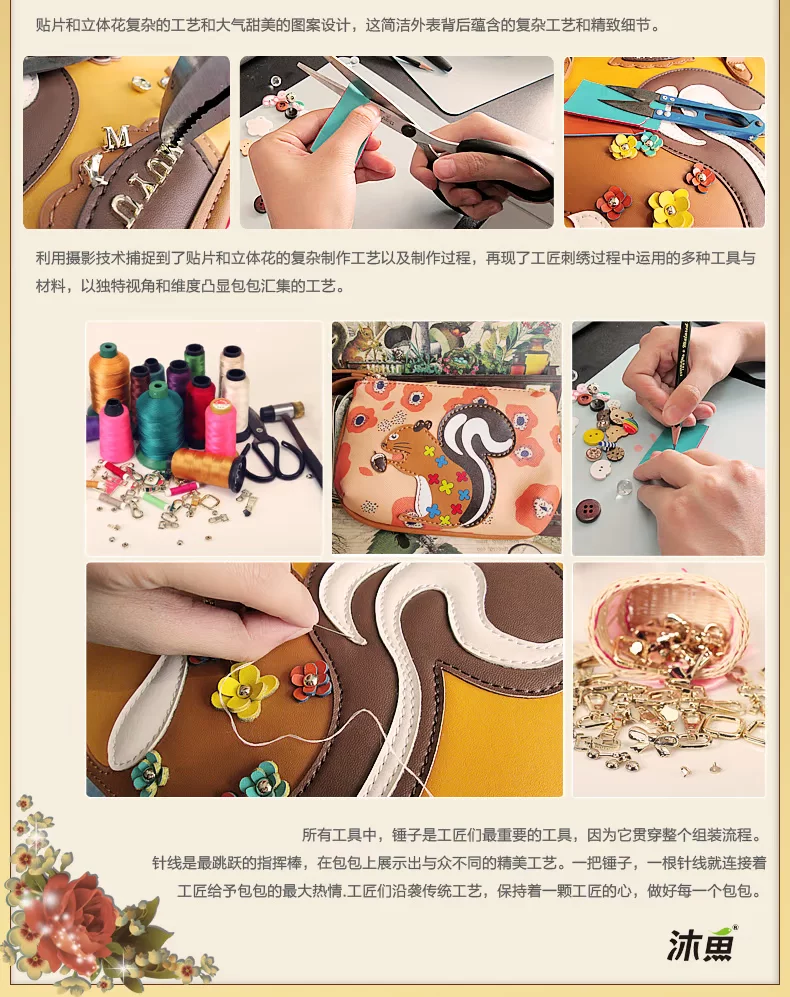 贴片和立体花复杂的工艺和大气甜美的图案设计，这简洁外表背后蕴含的复杂工艺和精致细节。

利用摄影技术捕捉到了贴片和立体花的复杂制作工艺以及制作过程，再现了工匠刺绣过程中运用的多种工具与材料，以独特视角和维度凸显包包汇集的工艺。

所有工具中，锤子是工匠们最重要的工具，因为它贯穿整个组装流程。针线是最跳跃的指挥棒，在包包上展示出与众不同的精美工艺。一把锤子，一根针线就连接着工匠给予包包的最大热情.工匠们沿袭传统工艺，保持着一颗工匠的心，做好每一个包包。

沐鱼