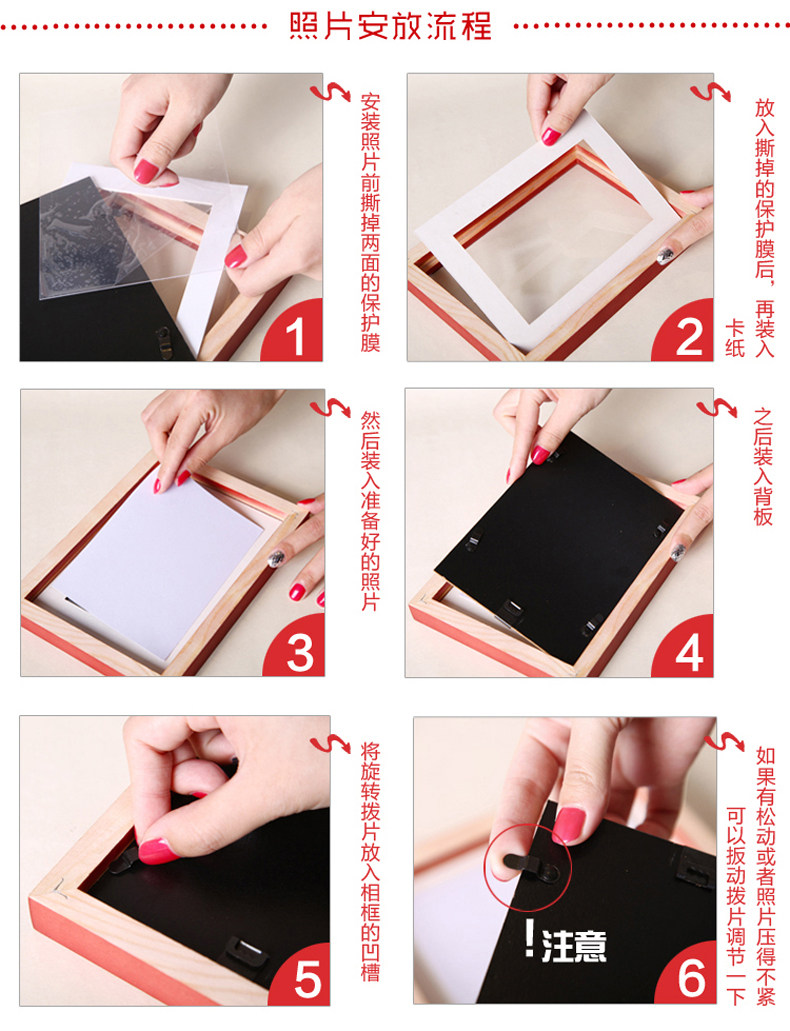 照片安放流程

安装照片前撕掉两面的保护膜

1

放入撕掉的保护膜后，再装入卡纸

2

然后装入准备好的照片

3

之后装入背板

4

将旋转拨片放入相框的凹槽

5

如果有松动或者照片压得不紧可以扳动拨片调节一下

!注意

6