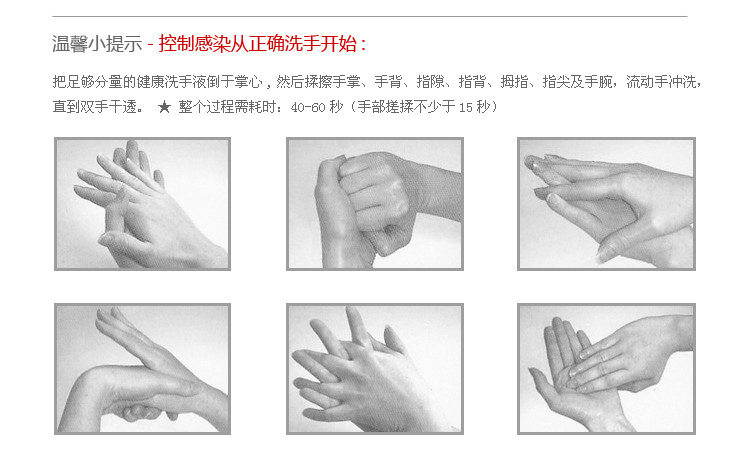 温馨小提示 - 控制感染从正确洗手开始：

把足够分量的健康洗手液倒于掌心，然后揉擦手掌、手背、指隙、指背、拇指、指尖及手腕，流动手冲洗，直到双手干透。 ★ 整个过程需耗时：40-60 秒（手部搓揉不少于 15 秒）