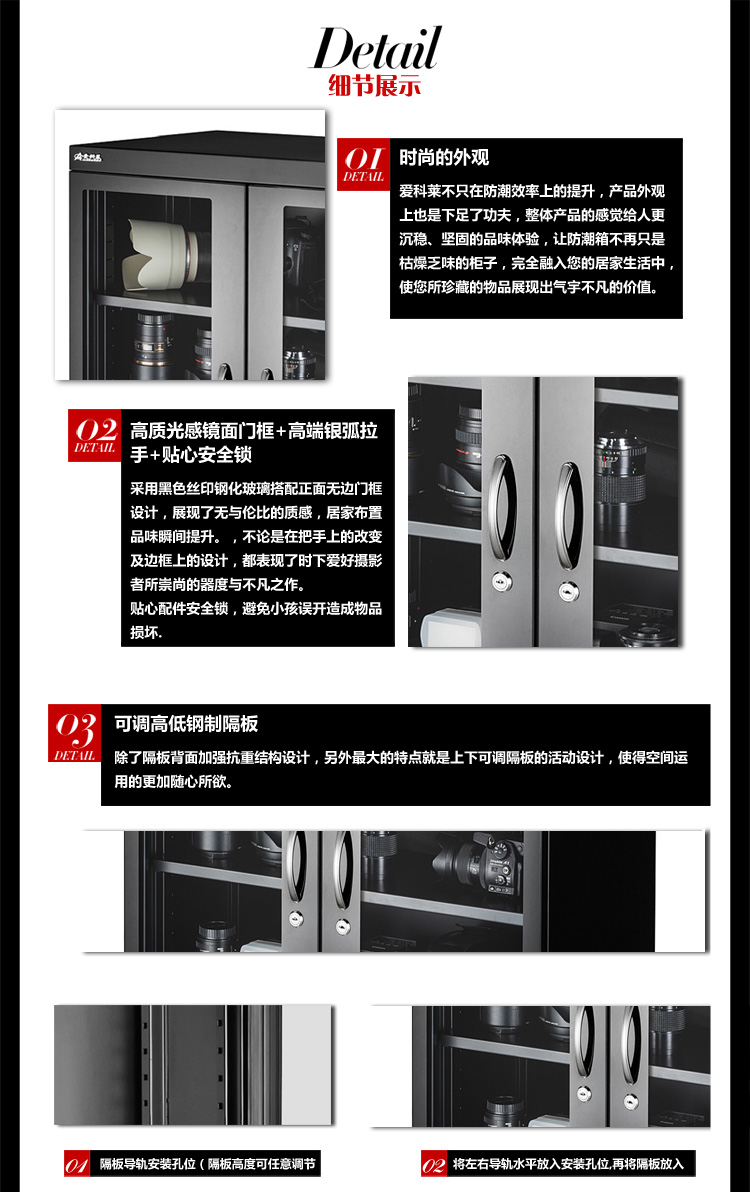 Detail
细节展示

01
DETAIL
时尚的外观
爱科莱不只在防潮效率上的提升，产品外观上也是下足了功夫，整体产品的感觉给人更沉稳、坚固的品味体验，让防潮箱不再只是枯燥乏味的柜子，完全融入您的居家生活中，使您所珍藏的物品展现出气宇不凡的价值。

02
DETAIL
高质光感镜面门框+高端银弧拉手+贴心安全锁
采用黑色丝印钢化玻璃搭配正面无边门框设计，展现了无与伦比的质感，居家布置品味瞬间提升。，不论是在把手上的改变及边框上的设计，都表现了时下爱好摄影者所崇尚的器度与不凡之作。
贴心配件安全锁，避免小孩误开造成物品损坏.

03
DETAIL
可调高低钢制隔板
除了隔板背面加强抗重结构设计，另外最大的特点就是上下可调隔板的活动设计，使得空间运用的更加随心所欲。

01 隔板导轨安装孔位（隔板高度可任意调节

02 将左右导轨水平放入安装孔位,再将隔板放入