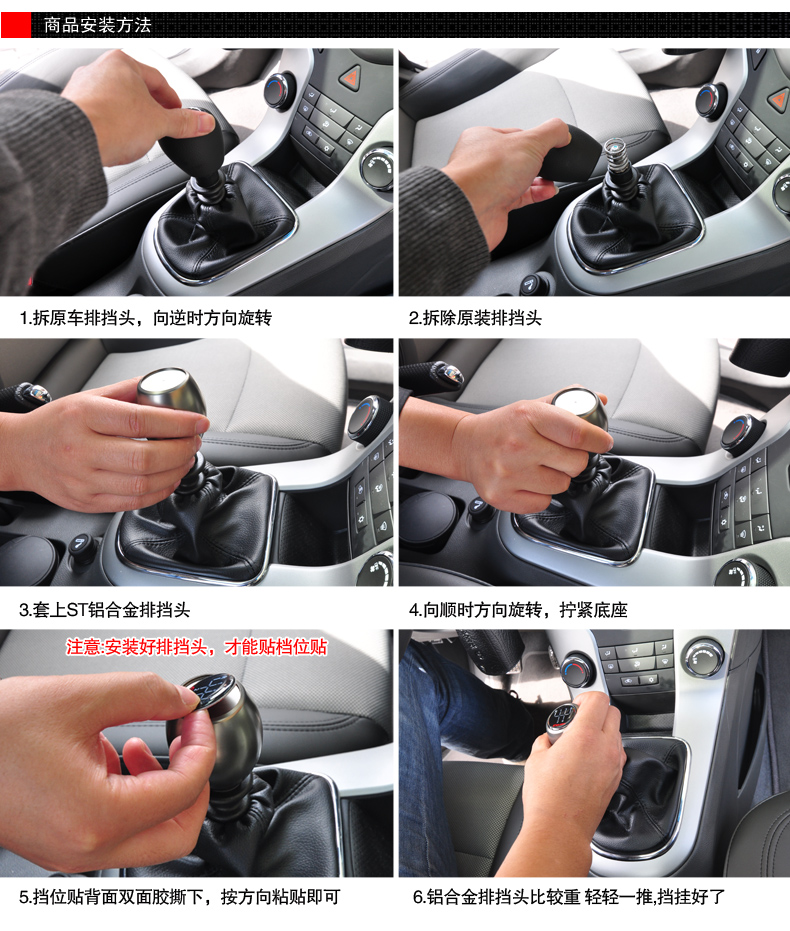 商品安装方法

1.拆原车排挡头，向逆时方向旋转

2.拆除原装排挡头

3.套上ST铝合金排挡头

4.向顺时方向旋转，拧紧底座

注意:安装好排挡头，才能贴档位贴

5.挡位贴背面双面胶撕下，按方向粘贴即可

6.铝合金排挡头比较重 轻轻一推,挡挂好了