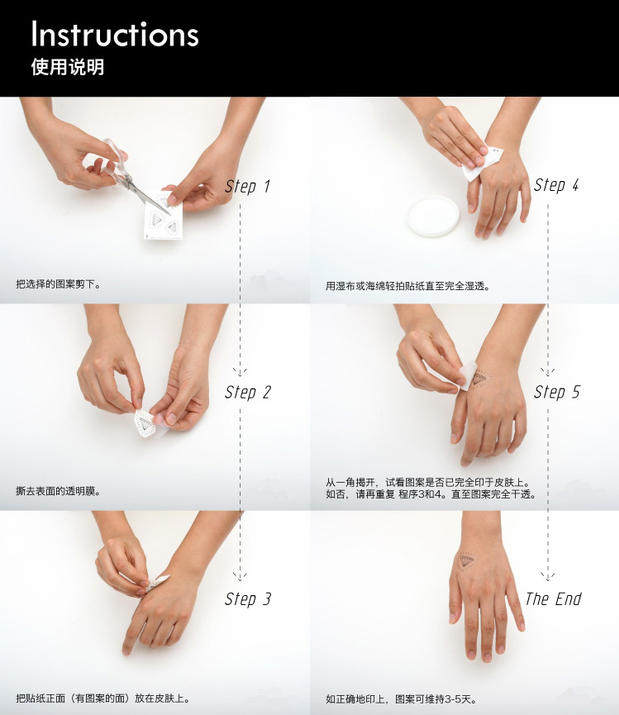 Instructions
使用说明

Step 1

把选择的图案剪下。

Step 2

撕去表面的透明膜。

Step 3

把贴纸正面（有图案的面）放在皮肤上。

Step 4

用湿布或海绵轻拍贴纸直至完全湿透。

Step 5

从一角揭开，试看图案是否已完全印于皮肤上。如否，请再重复 程序3和4。直至图案完全干透。

The End

如正确地印上，图案可维持3-5天。