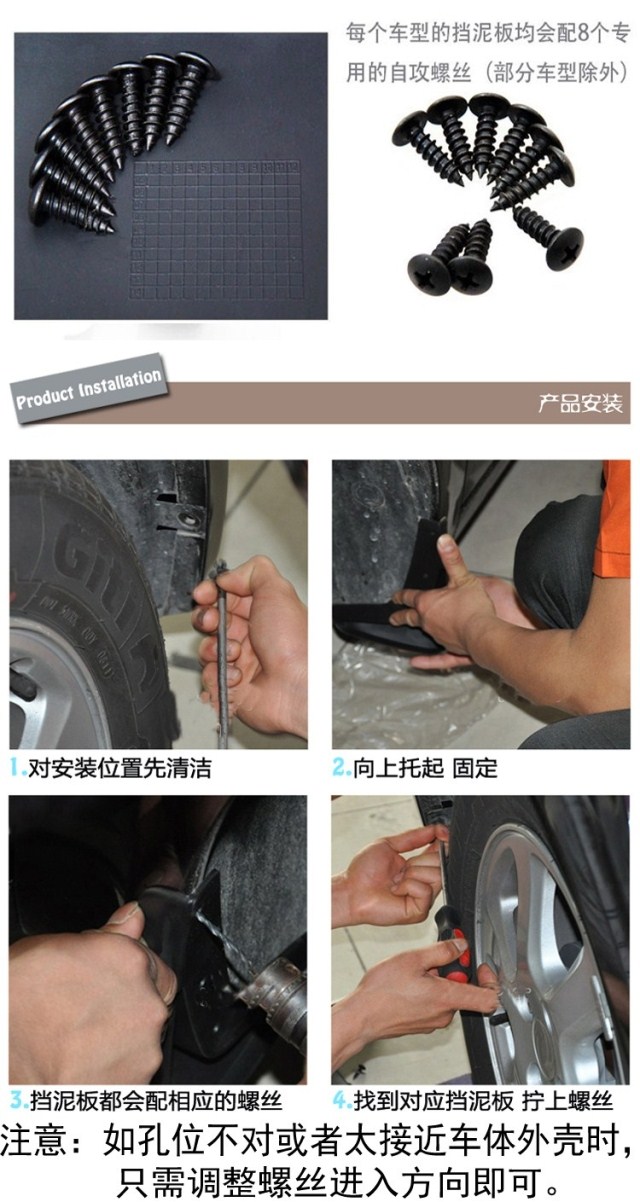 每个车型的挡泥板均会配8个专用的自攻螺丝（部分车型除外）

Product Installation

产品安装

1.对安装位置先清洁

2.向上托起 固定

3.挡泥板都会配相应的螺丝

4.找到对应挡泥板 拧上螺丝

注意：如孔位不对或者太接近车体外壳时，只需调整螺丝进入方向即可。