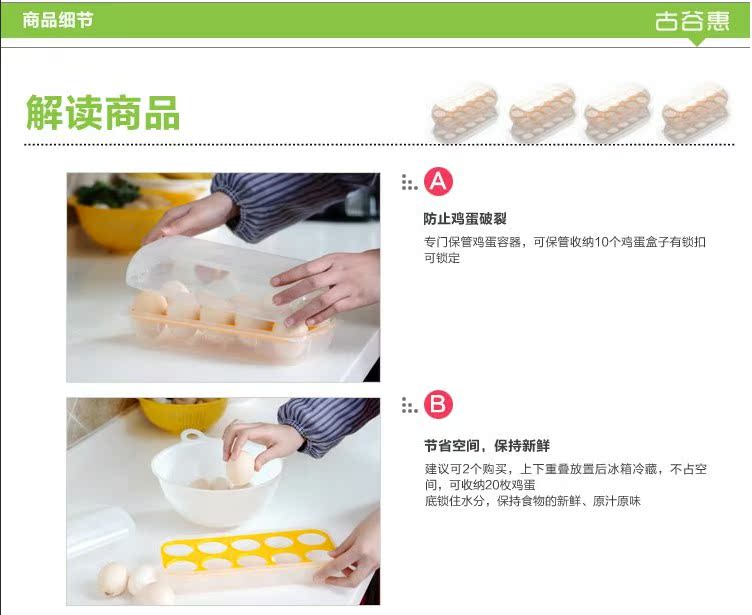 商品细节

古谷惠

解读商品

A

防止鸡蛋破裂

专门保管鸡蛋容器，可保管收纳10个鸡蛋盒子有锁扣可锁定

B

节省空间，保持新鲜

建议可2个购买，上下重叠放置后冰箱冷藏，不占空间，可收纳20枚鸡蛋
底锁住水分，保持食物的新鲜、原汁原味