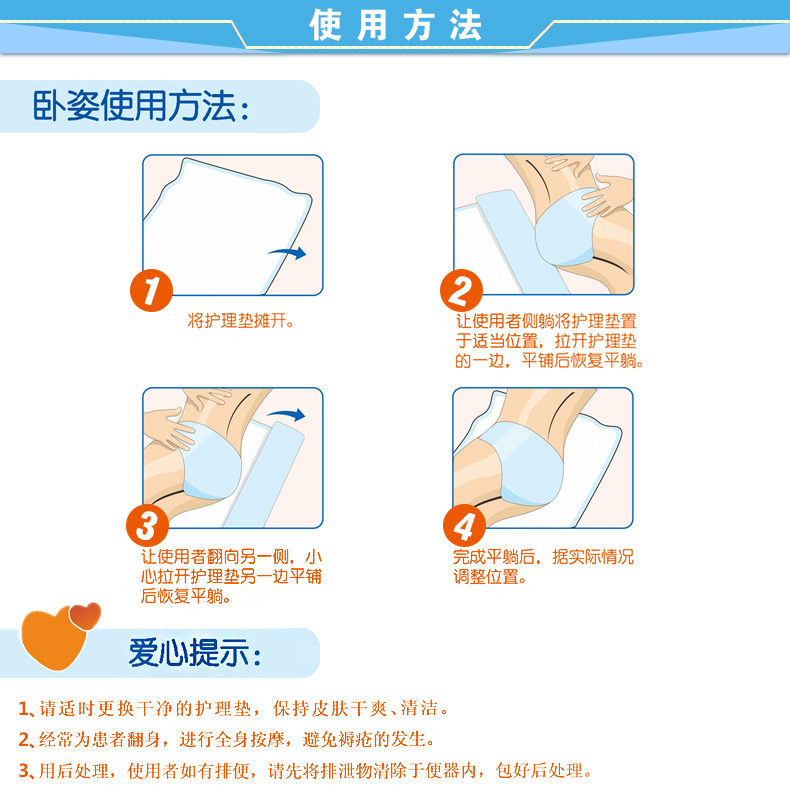 使用方法

卧姿使用方法：

1
将护理垫摊开。

2
让使用者侧躺将护理垫置于适当位置，拉开护理垫的一边，平铺后恢复平躺。

3
让使用者翻向另一侧，小心拉开护理垫另一边平铺后恢复平躺。

4
完成平躺后，据实际情况调整位置。

爱心提示：

1、请适时更换干净的护理垫，保持皮肤干爽、清洁。
2、经常为患者翻身，进行全身按摩，避免褥疮的发生。
3、用后处理，使用者如有排便，请先将排泄物清除于便器内，包好后处理。