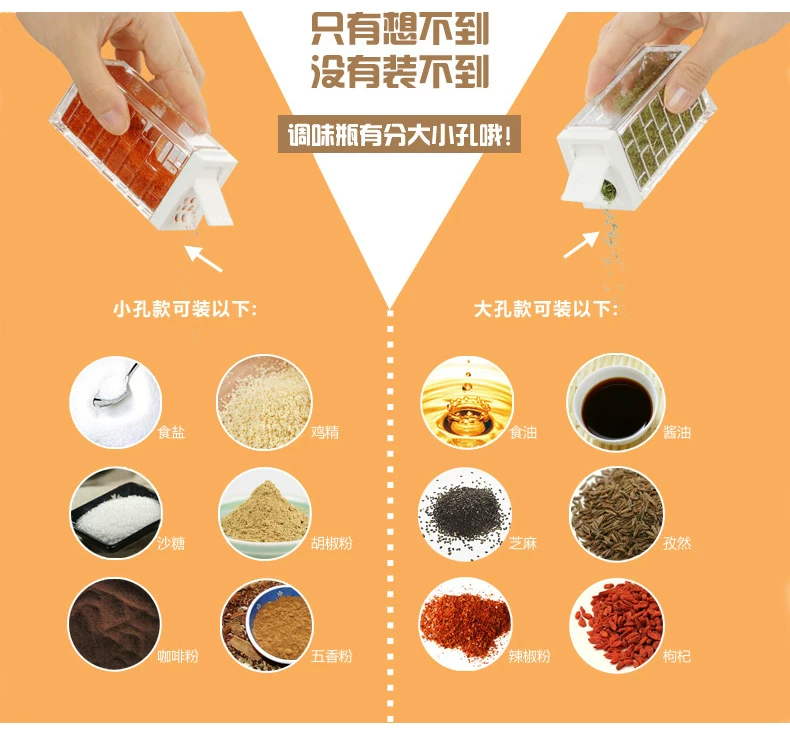 只有想不到
没有装不到

调味瓶有分大小孔哦!

小孔款可装以下:

食盐
鸡精
沙糖
胡椒粉
咖啡粉
五香粉

大孔款可装以下:

食油
酱油
芝麻
孜然
辣椒粉
枸杞