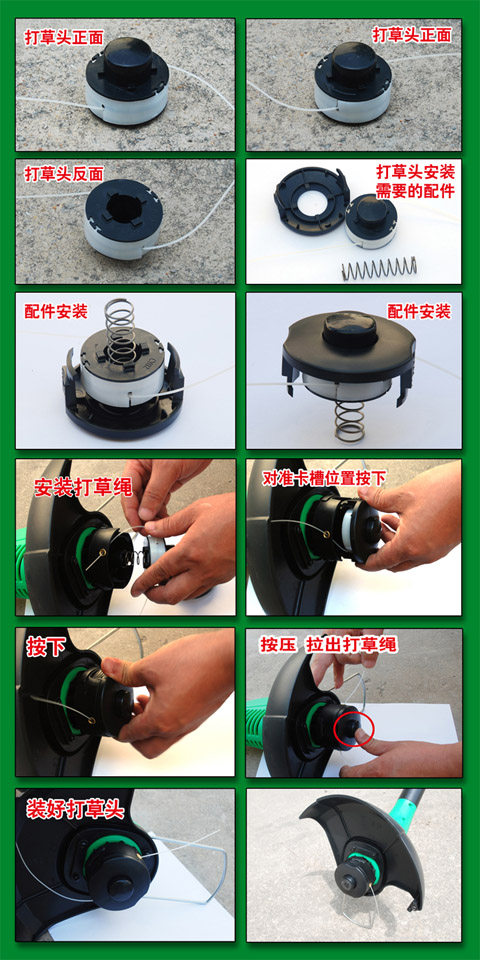 打草头正面

打草头正面

打草头反面

打草头安装需要的配件

配件安装

配件安装

安装打草绳

对准卡槽位置按下

按下

按压 拉出打草绳

装好打草头