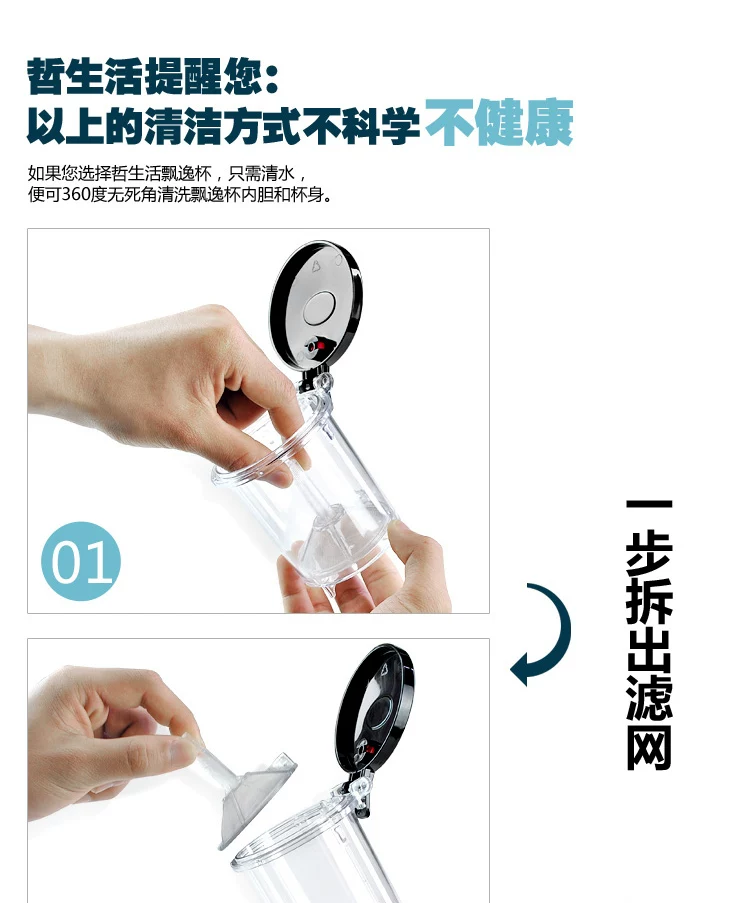 哲生活提醒您:
以上的清洁方式不科学不健康

如果您选择哲生活飘逸杯，只需清水，
便可360度无死角清洗飘逸杯内胆和杯身。

01

一步拆出滤网