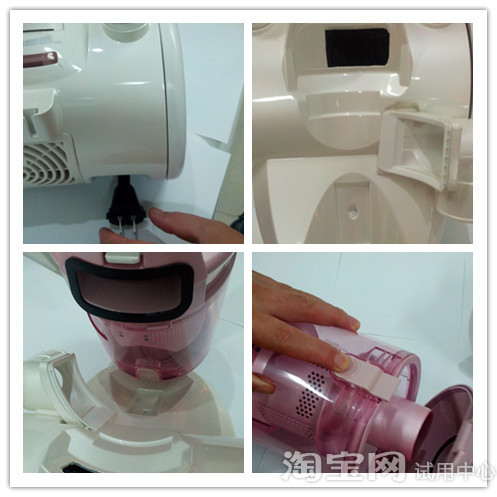 淘宝网 试用中心