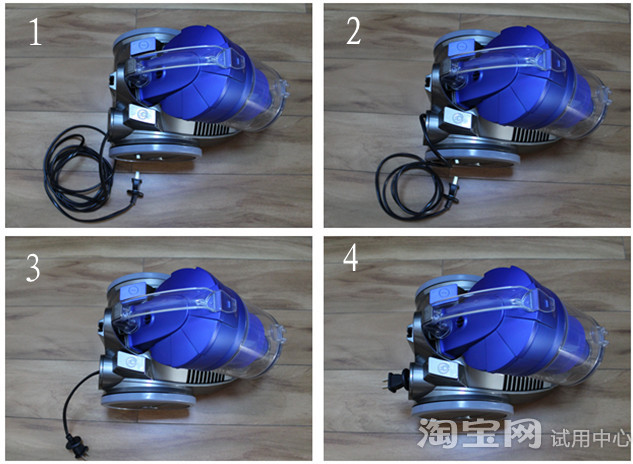 1

2

3

4

淘宝网 试用中心