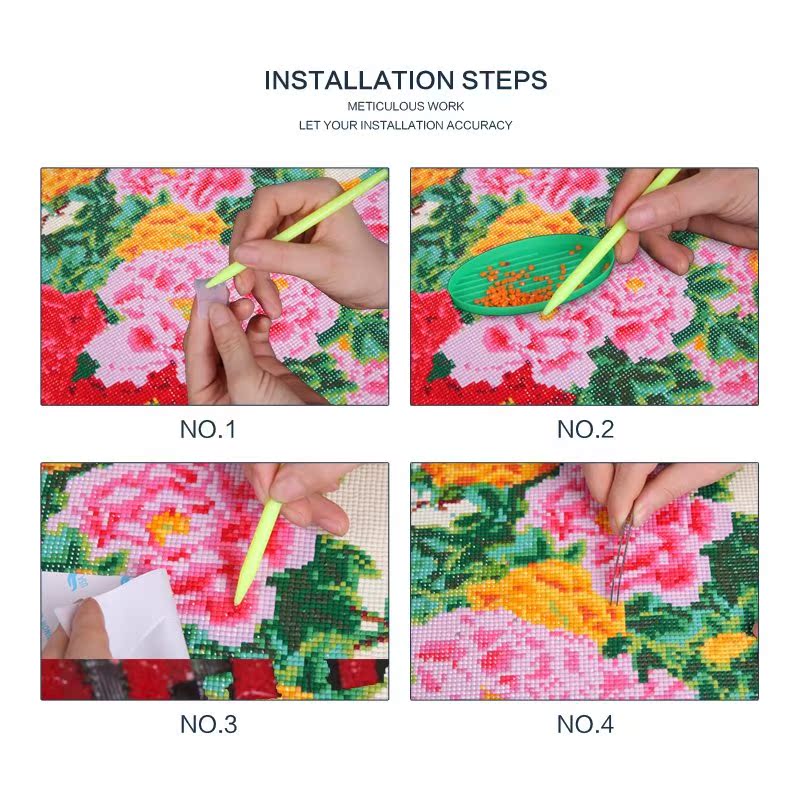 INSTALLATION STEPS
METICULOUS WORK
LET YOUR INSTALLATION ACCURACY

NO.1

NO.2

NO.3

NO.4