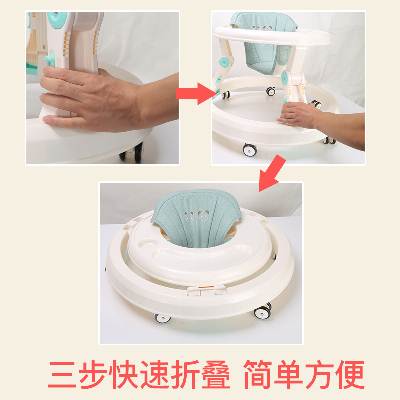 三步快速折叠 简单方便