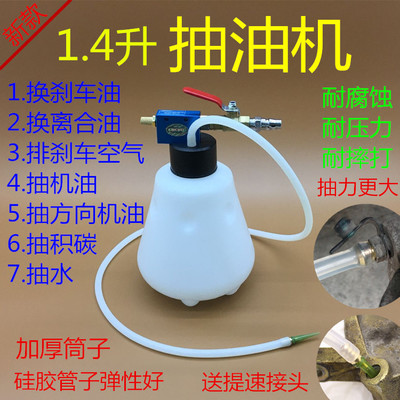 新款

1.4升 抽油机

1.换刹车油
2.换离合油
3.排刹车空气
4.抽机油
5.抽方向机油
6.抽积碳
7.抽水

耐腐蚀
耐压力
耐摔打
抽力更大

加厚筒子
硅胶管子弹性好
送提速接头